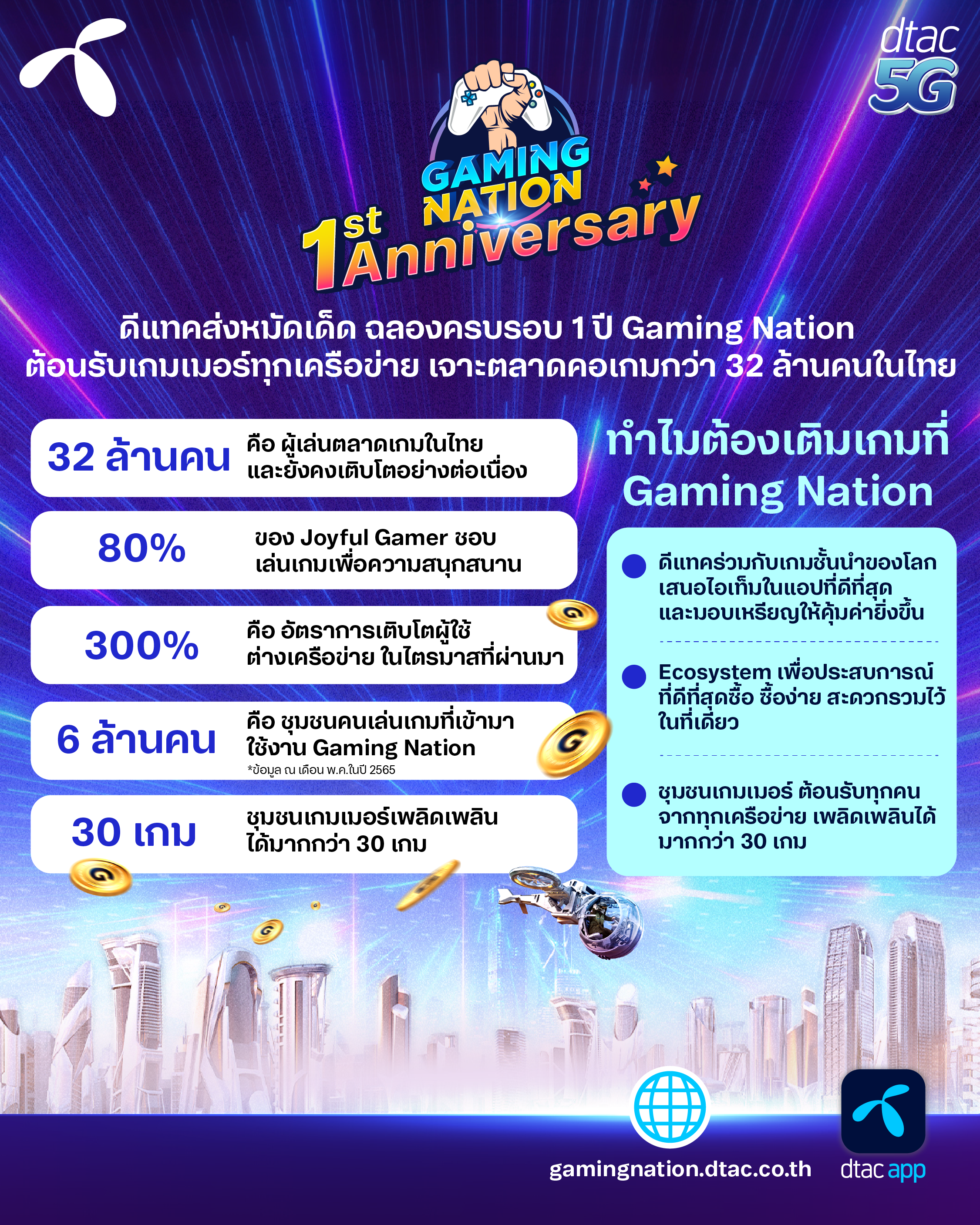 dtac 5G

GAMING NATION
1st Anniversary

ดีแทคส่งหมัดเด็ด ฉลองครบรอบ 1 ปี Gaming Nation ต้อนรับเกมเมอร์ทุกเครือข่าย เจาะตลาดคอเกมกว่า 32 ล้านคนในไทย

32 ล้านคน คือ ผู้เล่นตลาดเกมในไทย และยังคงเติบโตอย่างต่อเนื่อง

80% ของ Joyful Gamer ชอบ เล่นเกมเพื่อความสนุกสนาน

300% คือ อัตราการเติบโตผู้ใช้ ต่างเครือข่าย ในไตรมาสที่ผ่านมา

6 ล้านคน คือ ชุมชนคนเล่นเกมที่เข้ามา ใช้งาน Gaming Nation
*ข้อมูล ณ เดือน พ.ค.ในปี 2565

30 เกม ชุมชนเกมเมอร์เพลิดเพลิน ได้มากกว่า 30 เกม

ทำไมต้องเติมเกมที่ Gaming Nation

ดีแทคร่วมกับเกมชั้นนำของโลก เสนอไอเท็มในแอปที่ดีที่สุด และมอบเหรียญให้คุ้มค่ายิ่งขึ้น

Ecosystem เพื่อประสบการณ์ ที่ดีที่สุดซื้อ ซื้อง่าย สะดวกรวมไว้ ในที่เดียว

ชุมชนเกมเมอร์ ต้อนรับทุกคน จากทุกเครือข่าย เพลิดเพลินได้ มากกว่า 30 เกม

gamingnation.dtac.co.th

dtac app